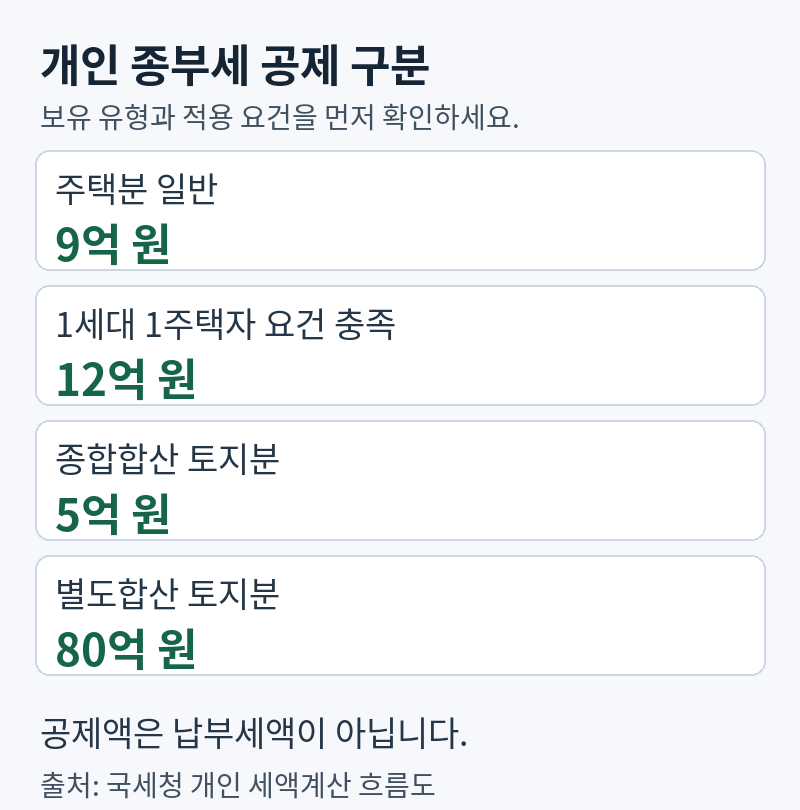 개인 종부세 공제 구분
보유 유형과 적용 요건을 먼저 확인하세요.

주택분 일반
9억 원

1세대 1주택자 요건 충족
12억 원

종합합산 토지분
5억 원

별도합산 토지분
80억 원

공제액은 납부세액이 아닙니다.

출처: 국세청 개인 세액계산 흐름도